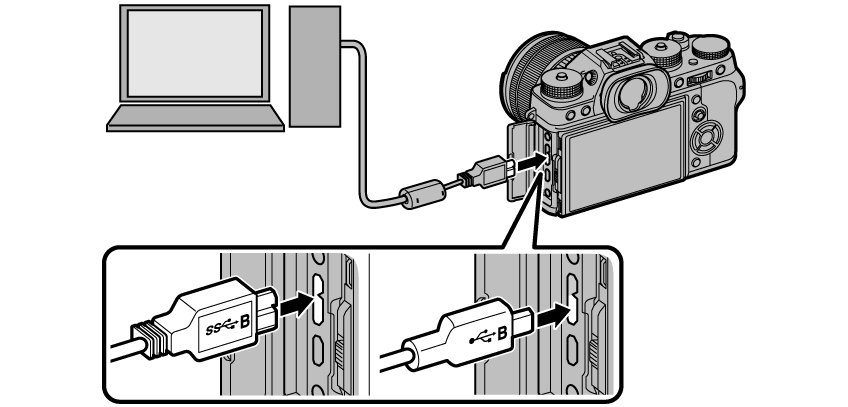 SS B

B