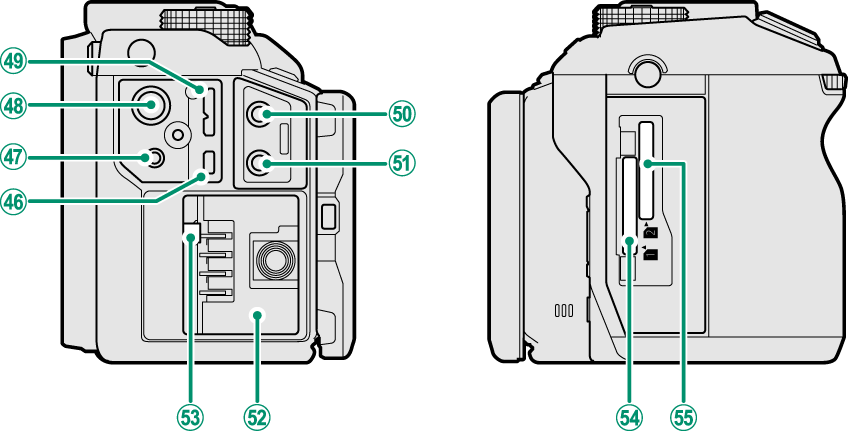 49
48
47
46
50
51
53
52
2
1
54
55