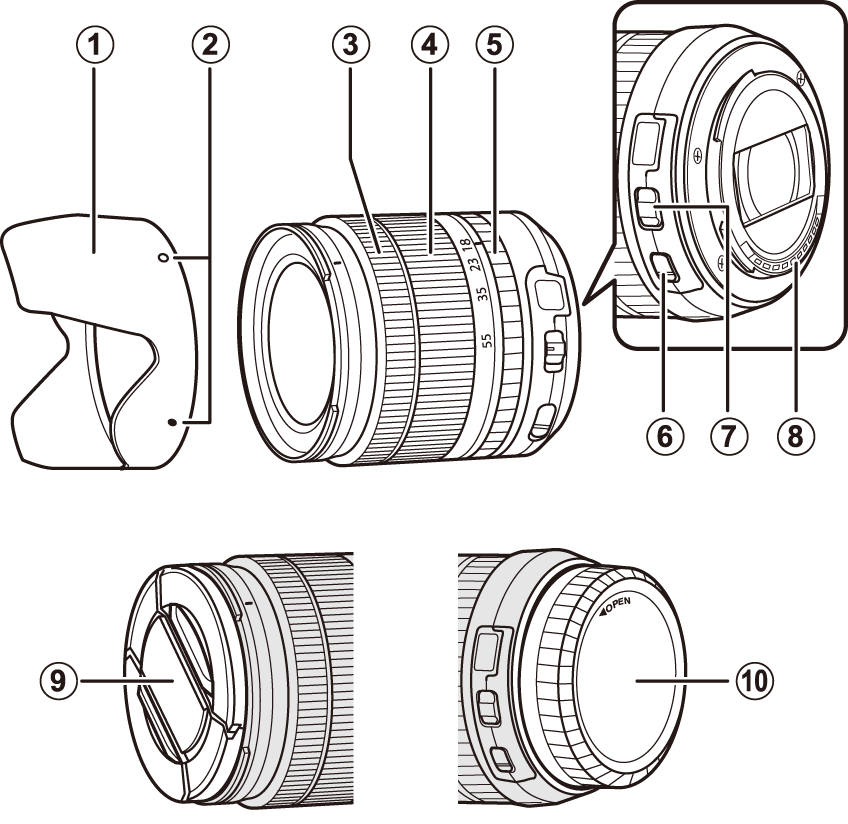 ①
②
③
④
⑤
18
23
35
55
⑥
⑦
⑧
⑨
◀OPEN
⑩