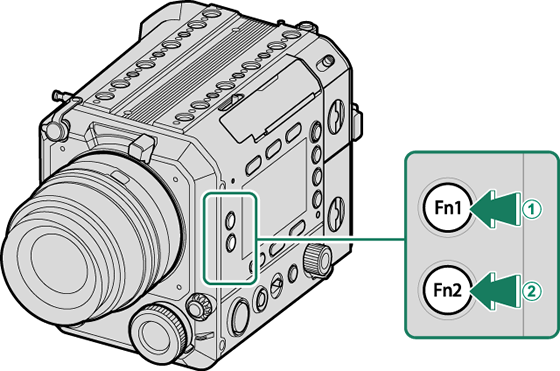 Fn1
①
Fn2
②