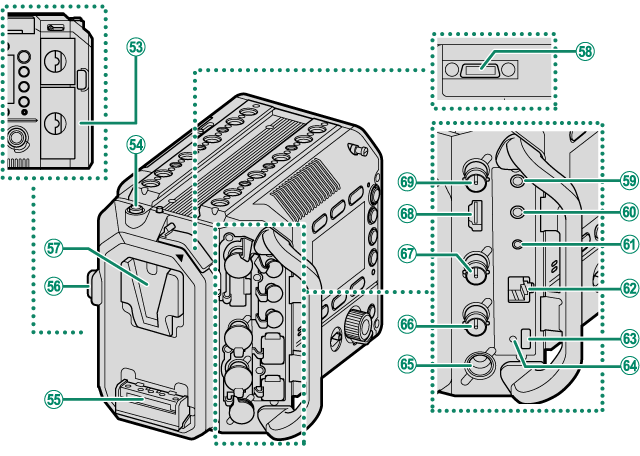 53
54
57
56
55
58
69
68
67
66
65
59
60
61
62
63
64